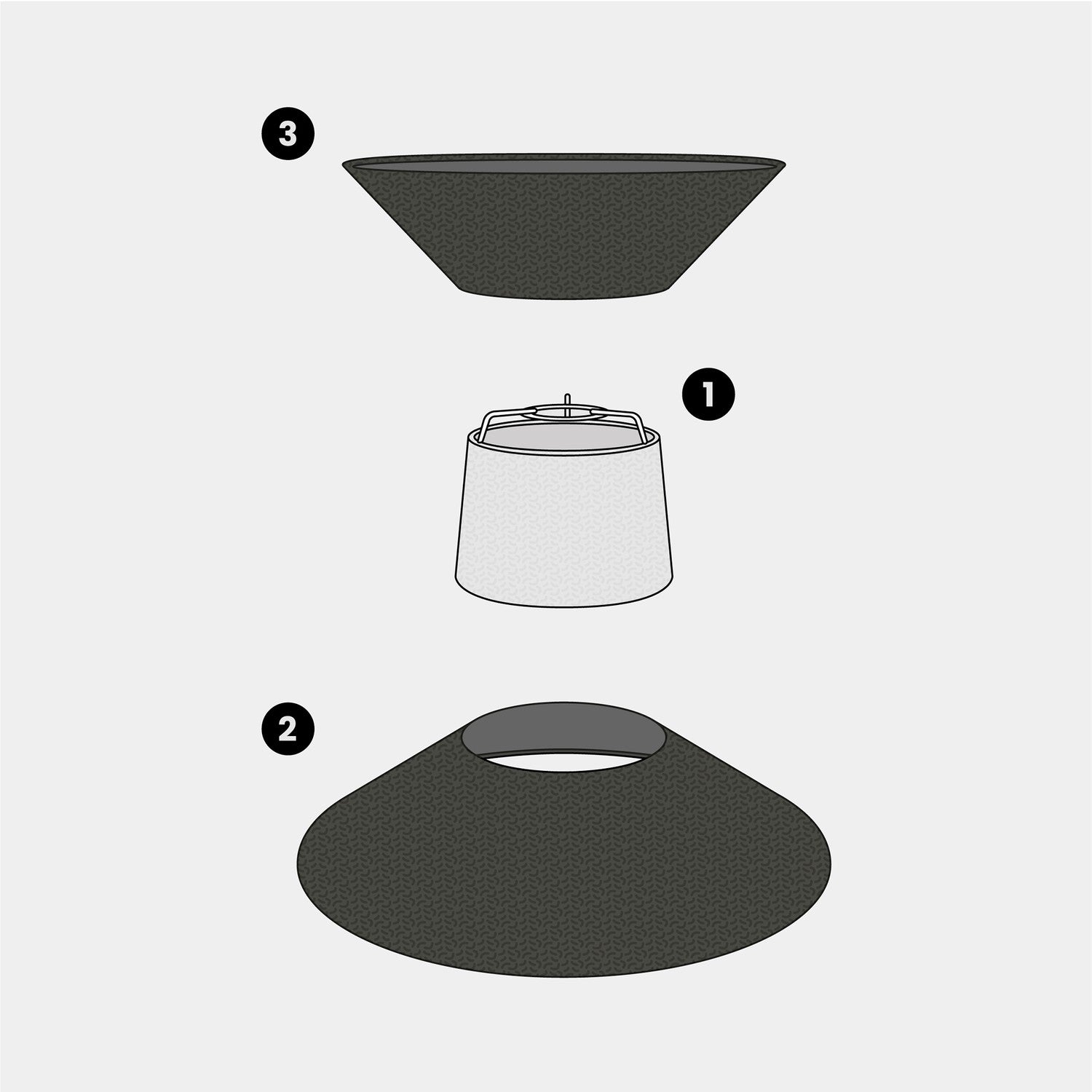 3

1

2